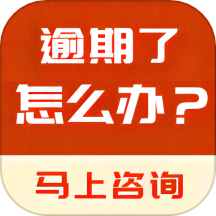 逾期了
怎么办？
马上咨询